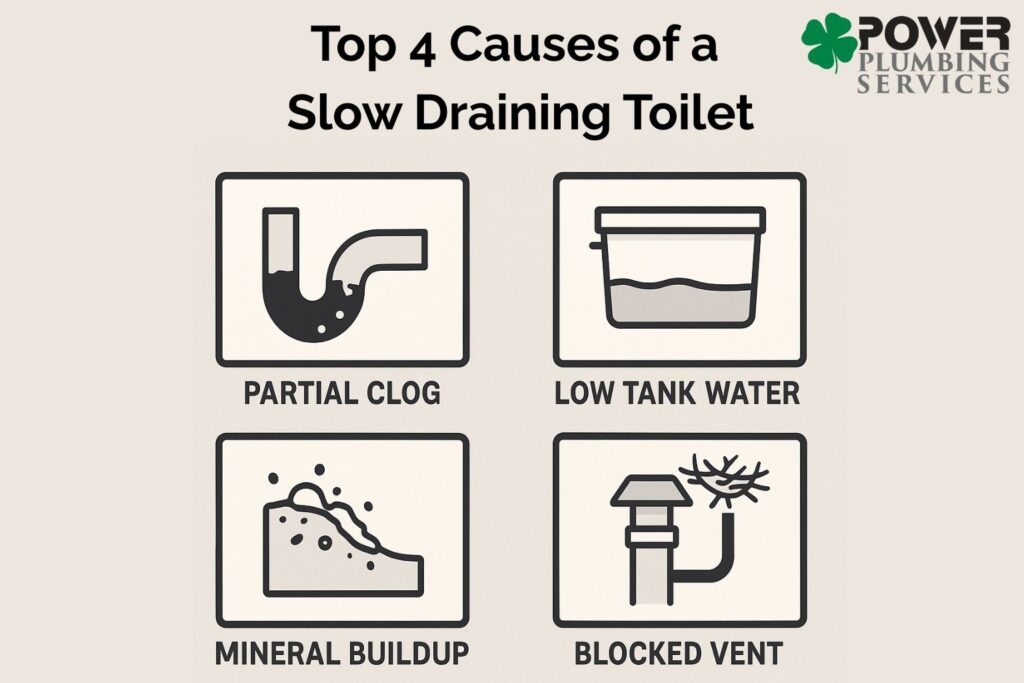 Top 4 Causes of a Slow Draining Toilet

POWER
PLUMBING
SERVICES

PARTIAL CLOG

LOW TANK WATER

MINERAL BUILDUP

BLOCKED VENT