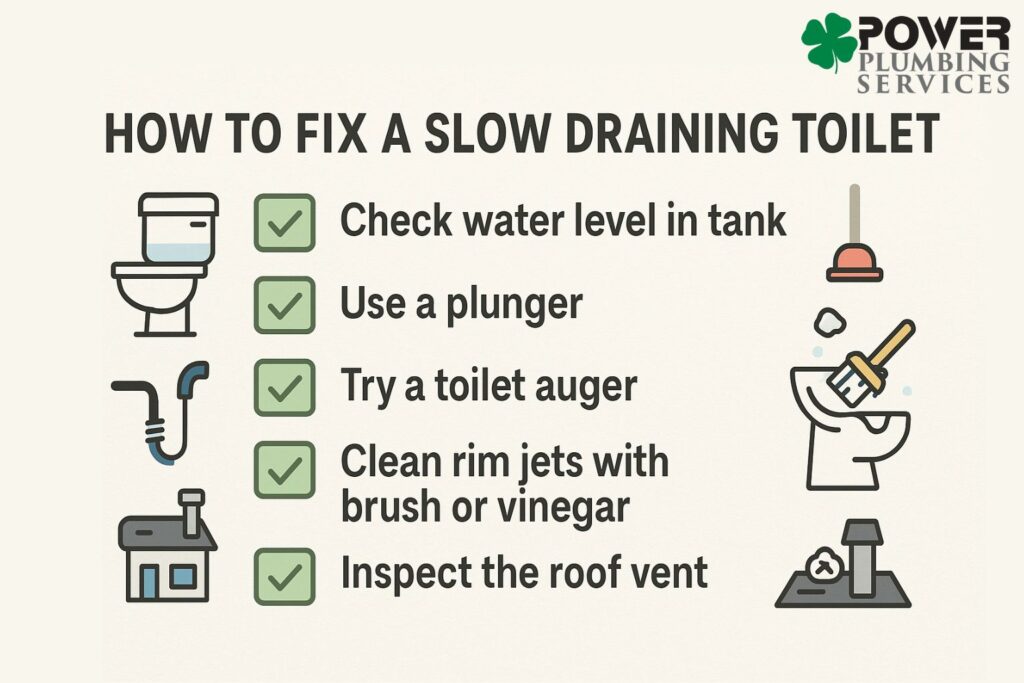 POWER
PLUMBING
SERVICES

HOW TO FIX A SLOW DRAINING TOILET

Check water level in tank

Use a plunger

Try a toilet auger

Clean rim jets with brush or vinegar

Inspect the roof vent