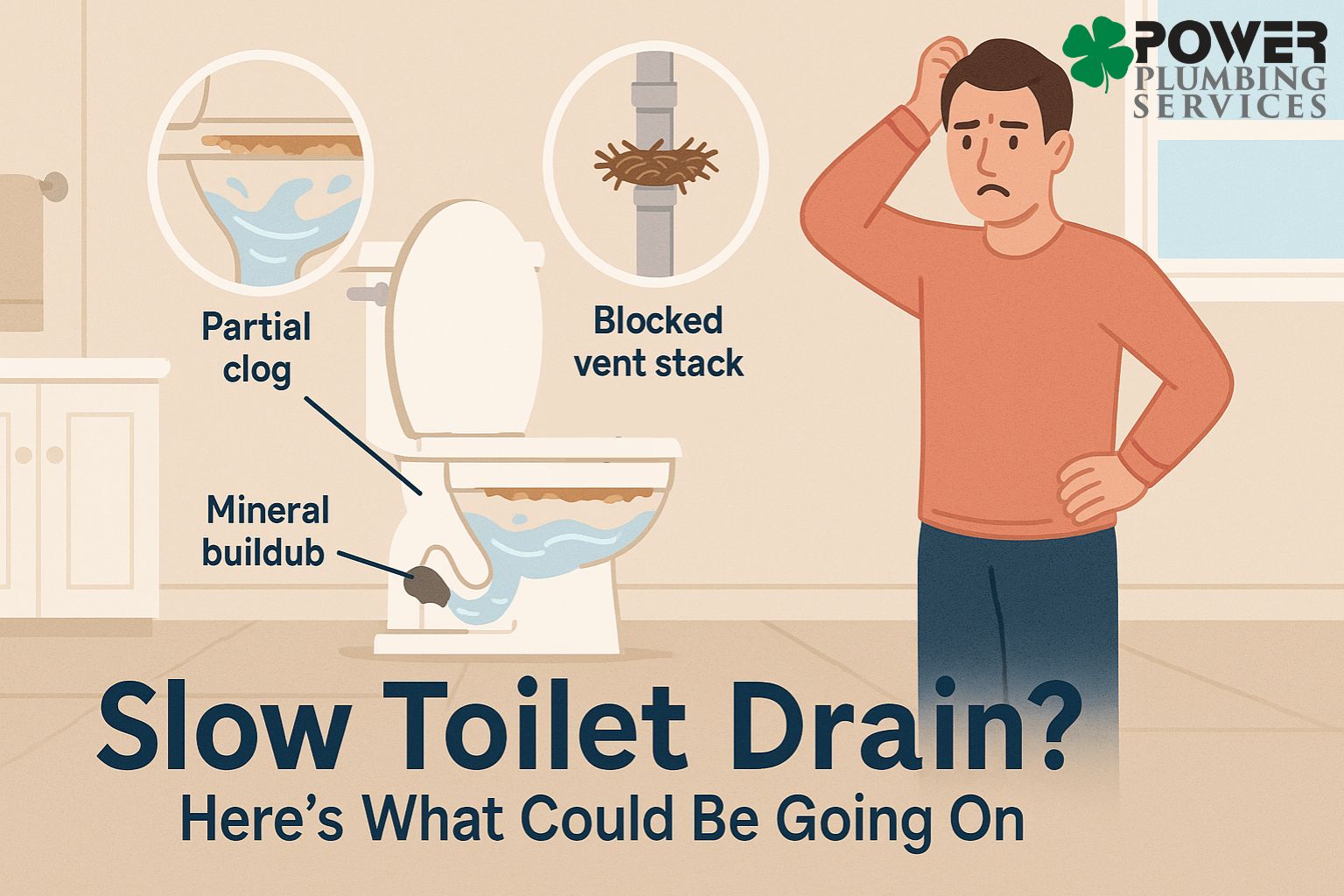 POWER
PLUMBING
SERVICES

Partial clog

Blocked vent stack

Mineral buildub

Slow Toilet Drain?
Here's What Could Be Going On