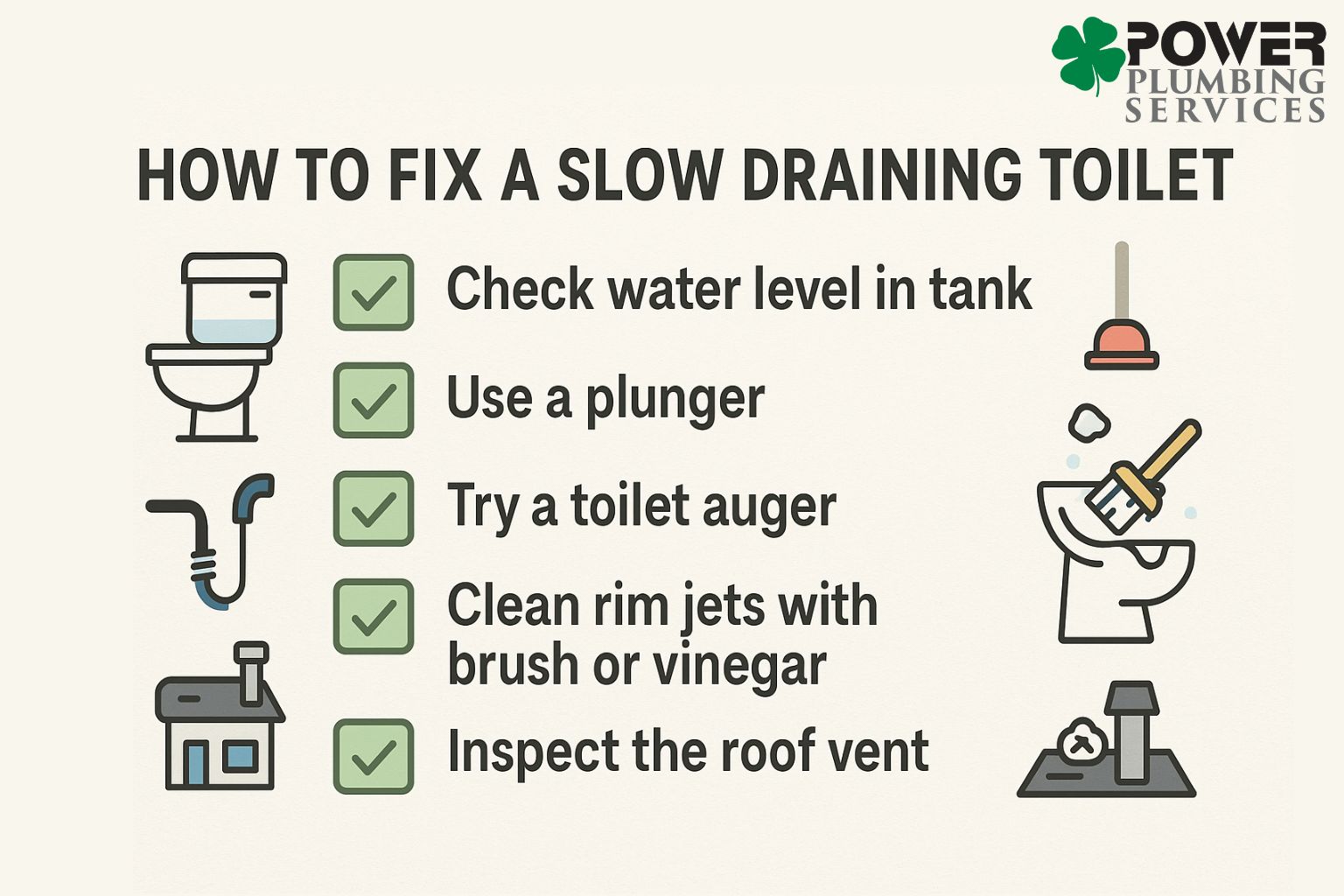 POWER
PLUMBING
SERVICES

HOW TO FIX A SLOW DRAINING TOILET

Check water level in tank

Use a plunger

Try a toilet auger

Clean rim jets with brush or vinegar

Inspect the roof vent